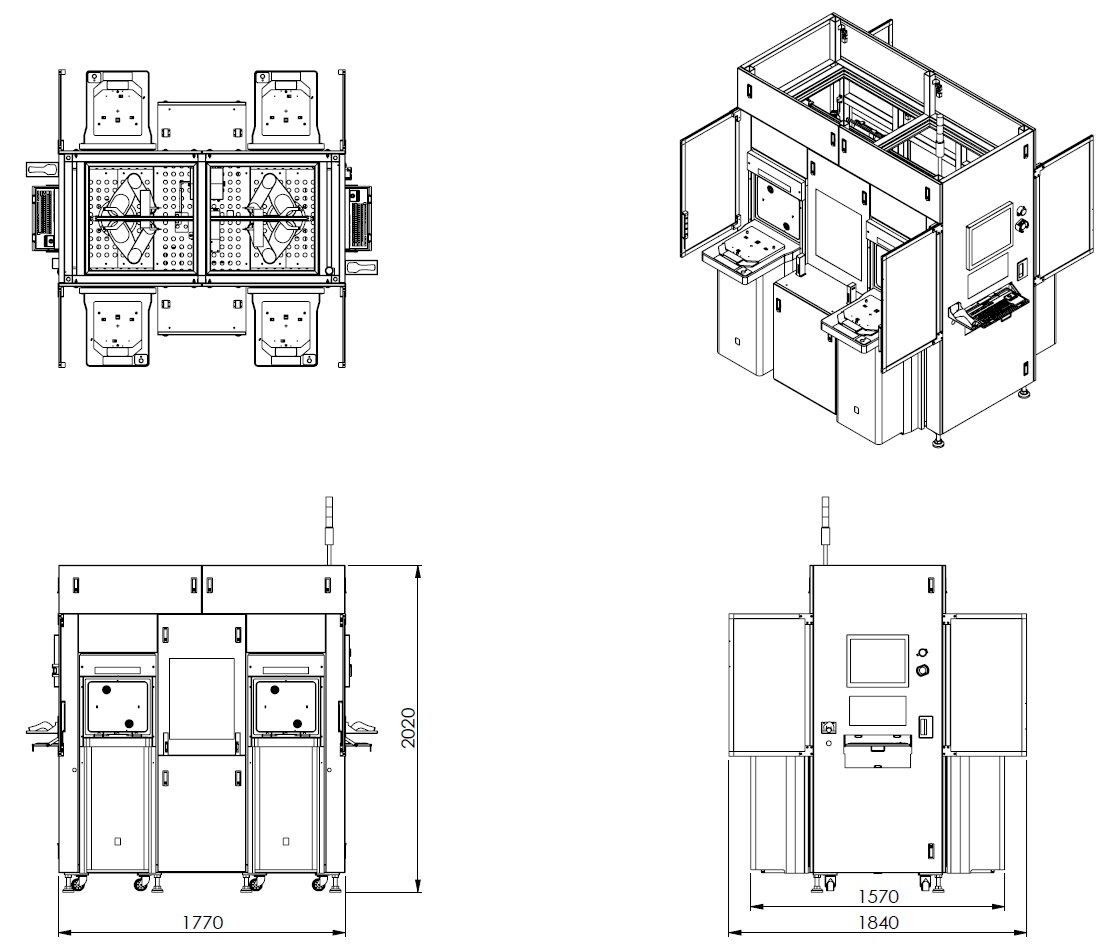 2020

1770

1570

1840